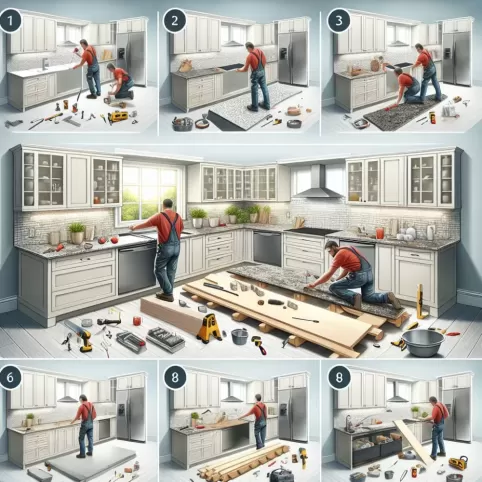 1
2
3
6
8
8